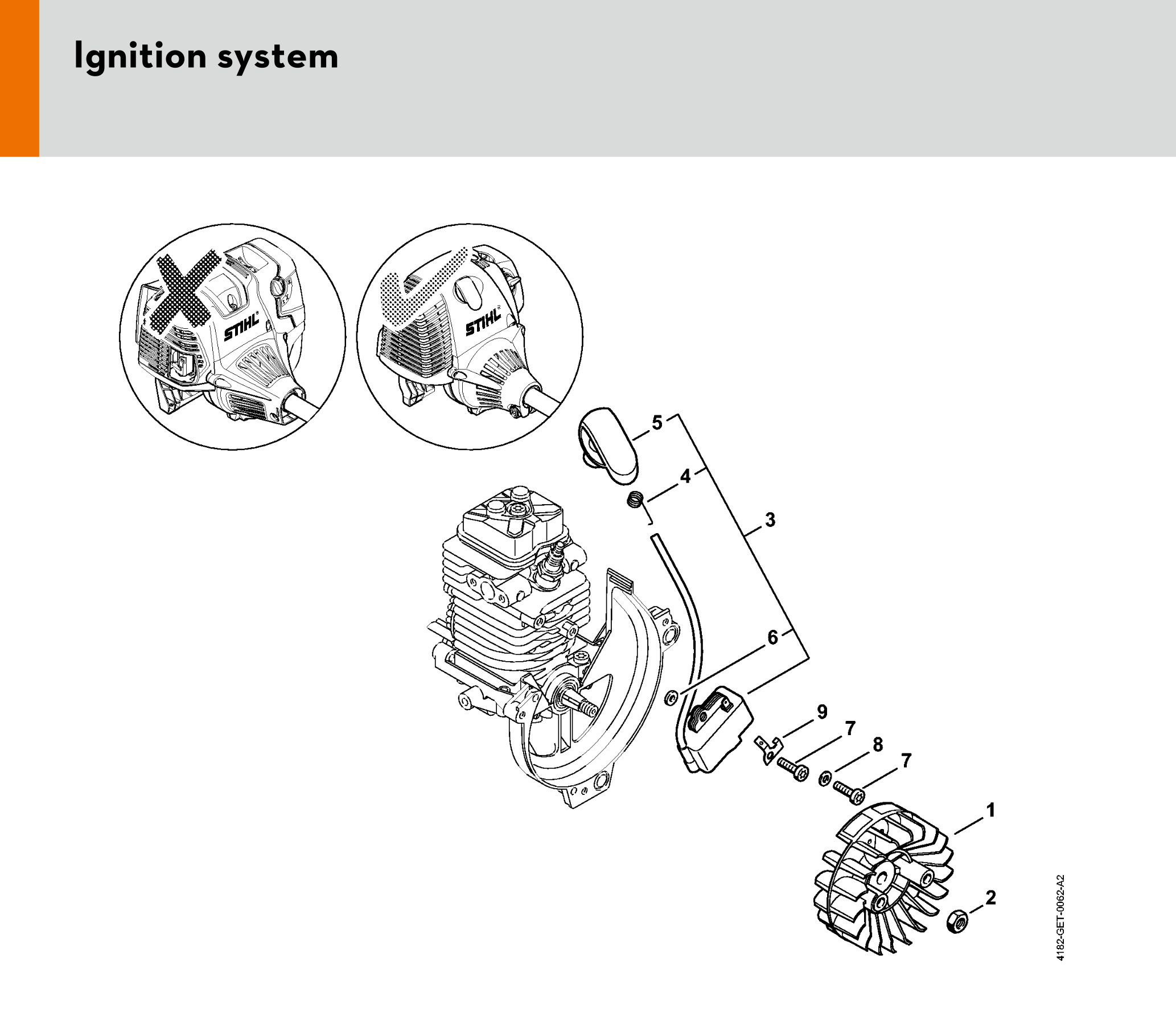 Ignition system

STIHL

STIHL

5

4

3

6

9

7

8

7

1

2

4182-GET-0062-A2